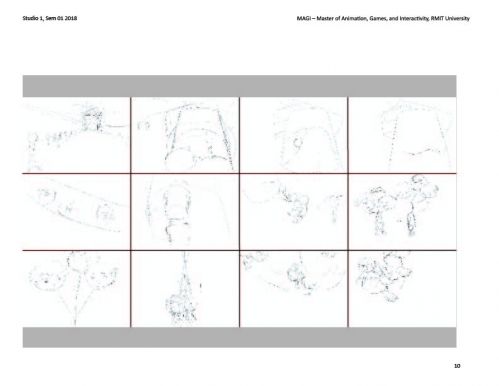 Studio 1, Sem 01 2018

MAGI – Master of Animation, Games, and Interactivity, RMIT University

10