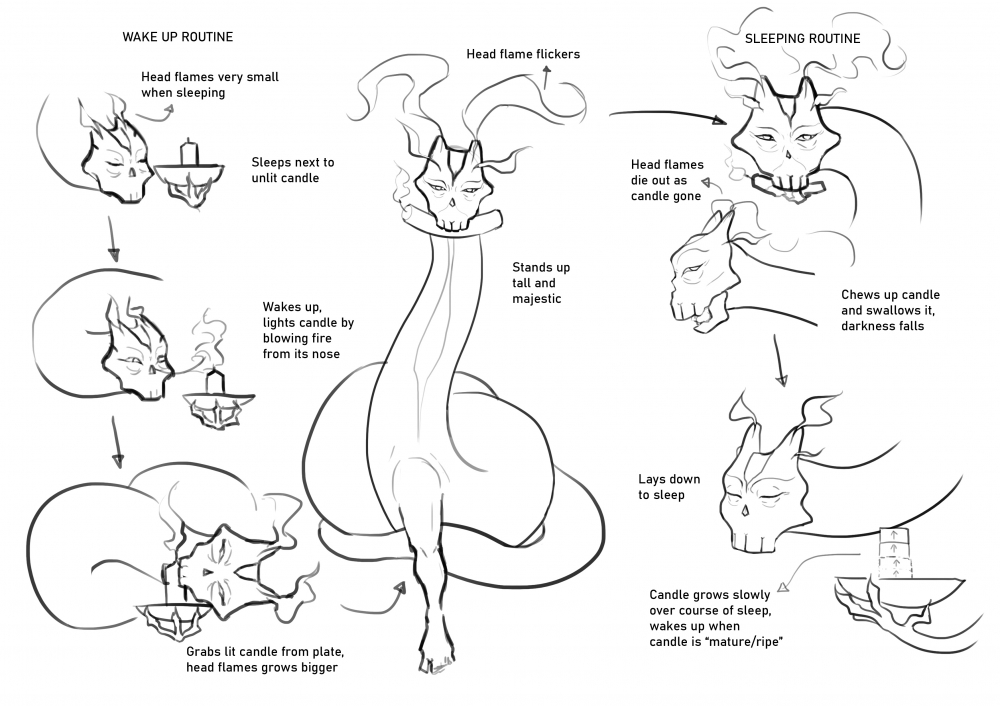 WAKE UP ROUTINE

Head flames very small when sleeping

Sleeps next to unlit candle

Wakes up, lights candle by blowing fire from its nose

Grabs lit candle from plate, head flames grows bigger

Head flame flickers

Stands up tall and majestic

SLEEPING ROUTINE

Head flames die out as candle gone

Chews up candle and swallows it, darkness falls

Lays down to sleep

Candle grows slowly over course of sleep, wakes up when candle is "mature/ripe"