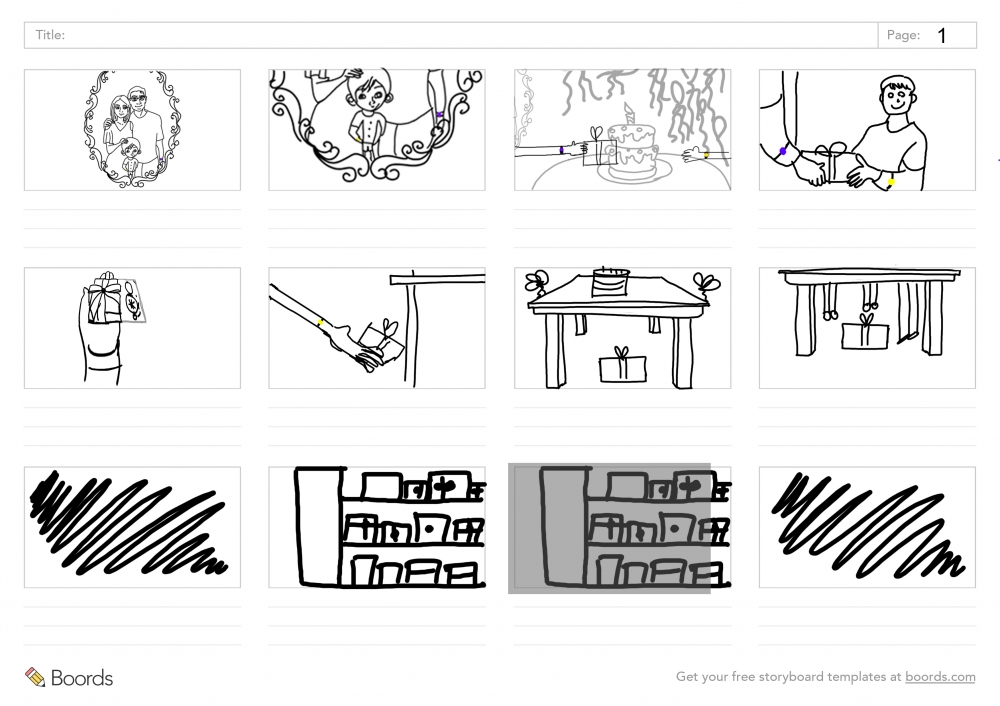 Title:

Page: 1

Boords

Get your free storyboard templates at boords.com