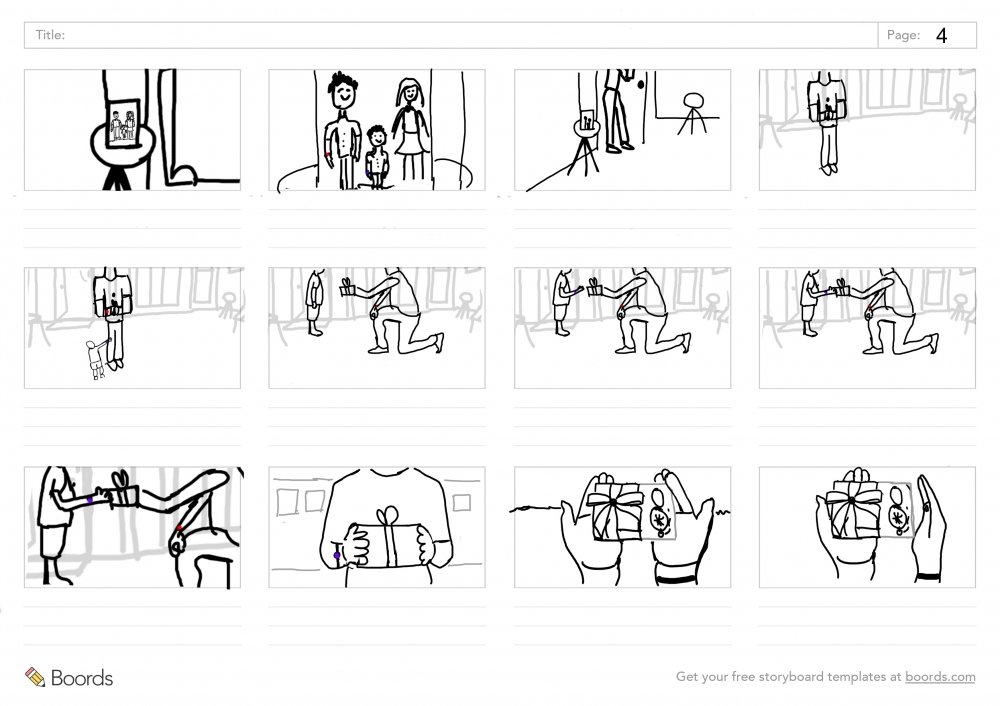 Title:

Page: 4

Boords

Get your free storyboard templates at boords.com