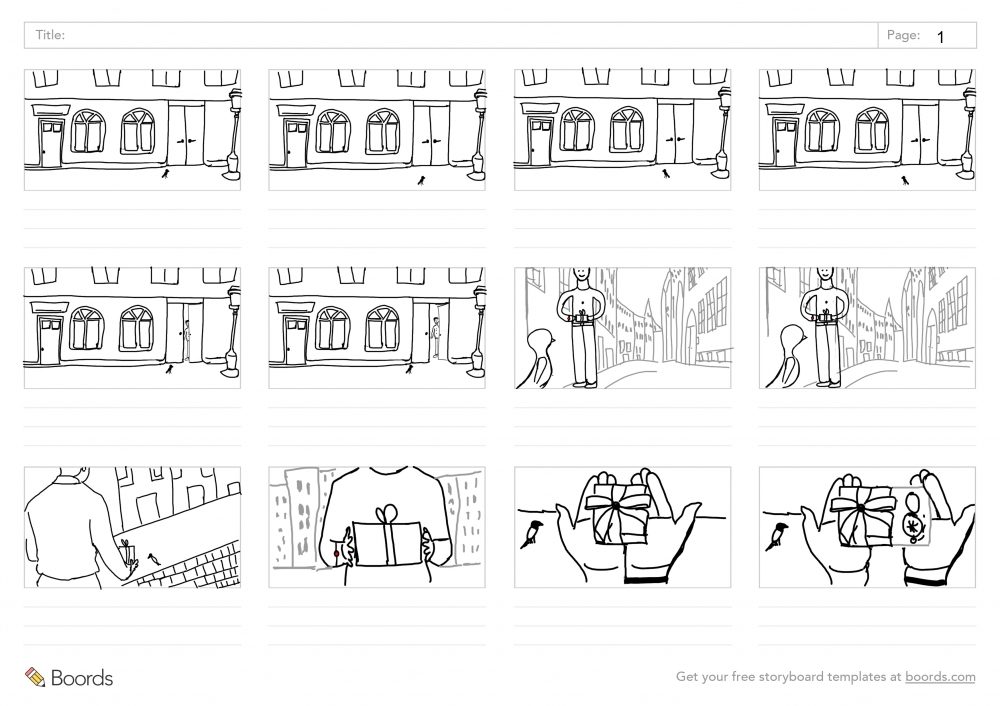 Title:

Page: 1

Boords

Get your free storyboard templates at boords.com