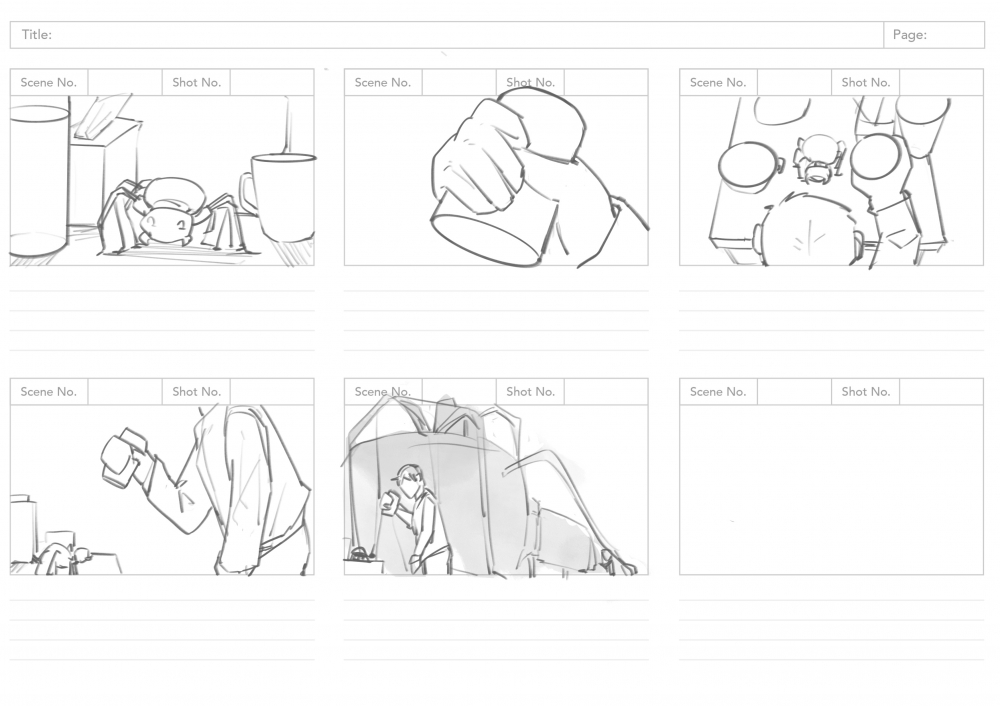 Title:

Page:

Scene No.

Shot No.

Scene No.

Shot No.

Scene No.

Shot No.

Scene No.

Shot No.

Scene No.

Shot No.

Scene No.

Shot No.