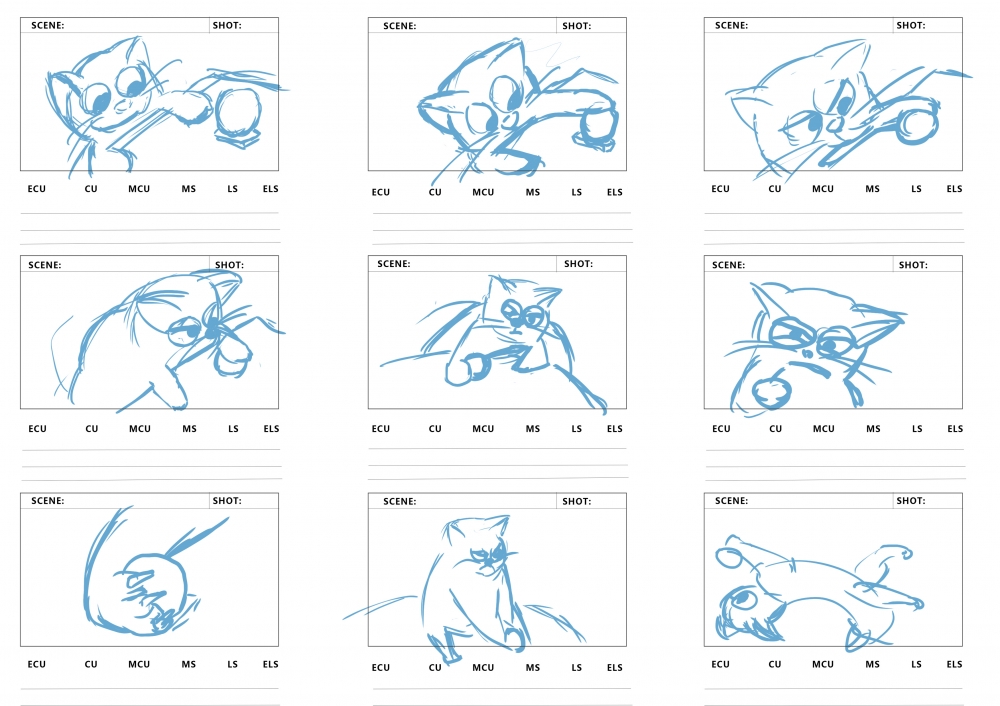 SCENE: SHOT:

ECU CU MCU MS LS ELS

SCENE: SHOT:

ECU CU MCU MS LS ELS

SCENE: SHOT:

ECU CU MCU MS LS ELS

SCENE: SHOT:

ECU CU MCU MS LS ELS

SCENE: SHOT:

ECU CU MCU MS LS ELS

SCENE: SHOT:

ECU CU MCU MS LS ELS

SCENE: SHOT:

ECU CU MCU MS LS ELS

SCENE: SHOT:

ECU CU MCU MS LS ELS

SCENE: SHOT:

ECU CU MCU MS LS ELS